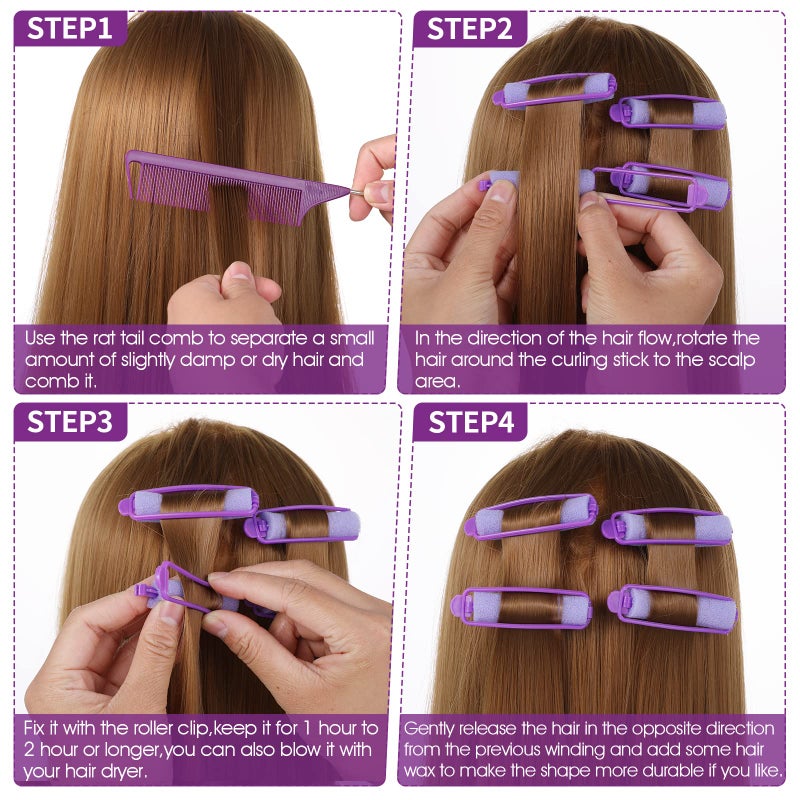 STEP1

Use the rat tail comb to separate a small amount of slightly damp or dry hair and comb it.

STEP2

In the direction of the hair flow,rotate the hair around the curling stick to the scalp area.

STEP3

Fix it with the roller clip,keep it for 1 hour to 2 hour or longer,you can also blow it with your hair dryer.

STEP4

Gently release the hair in the opposite direction from the previous winding and add some hair wax to make the shape more durable if you like.